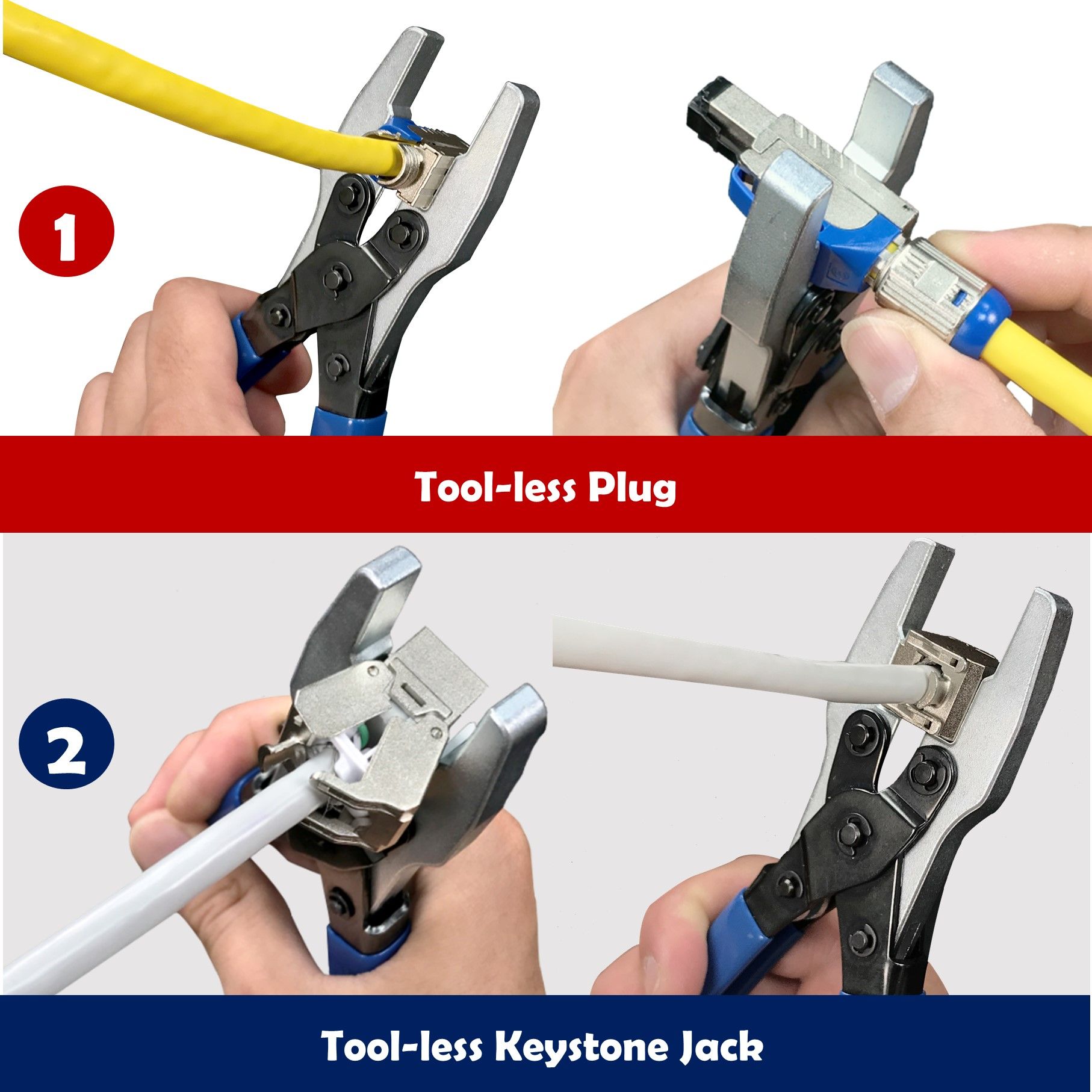 1

Tool-less Plug

2

Tool-less Keystone Jack